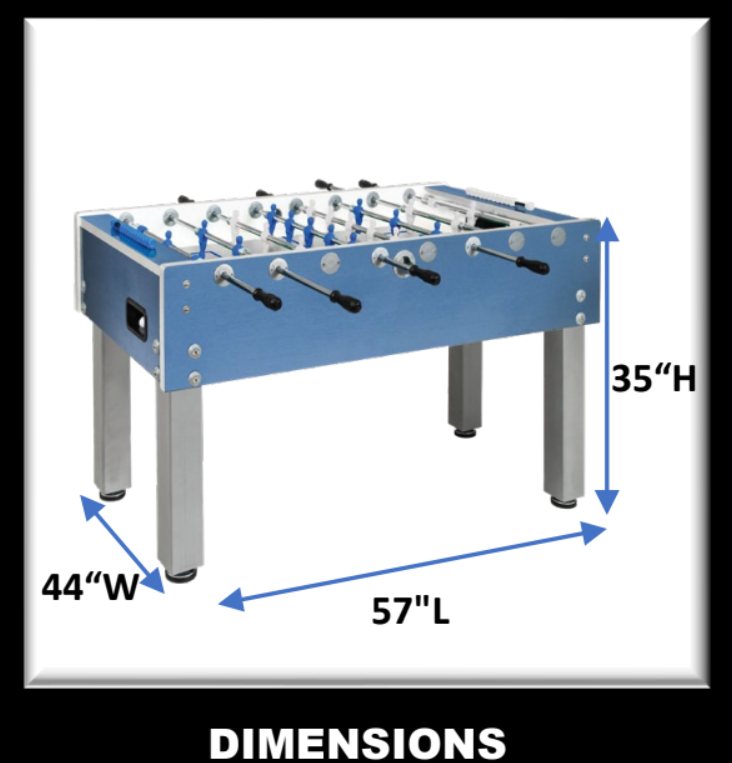 35“H

44“W

57"L

DIMENSIONS